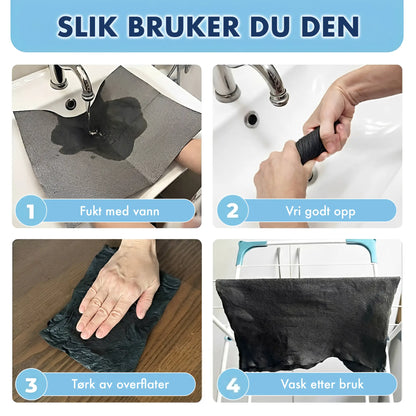 SLIK BRUKER DU DEN

1 Fukt med vann

2 Vri godt opp

3 Tørk av overflater

4 Vask etter bruk